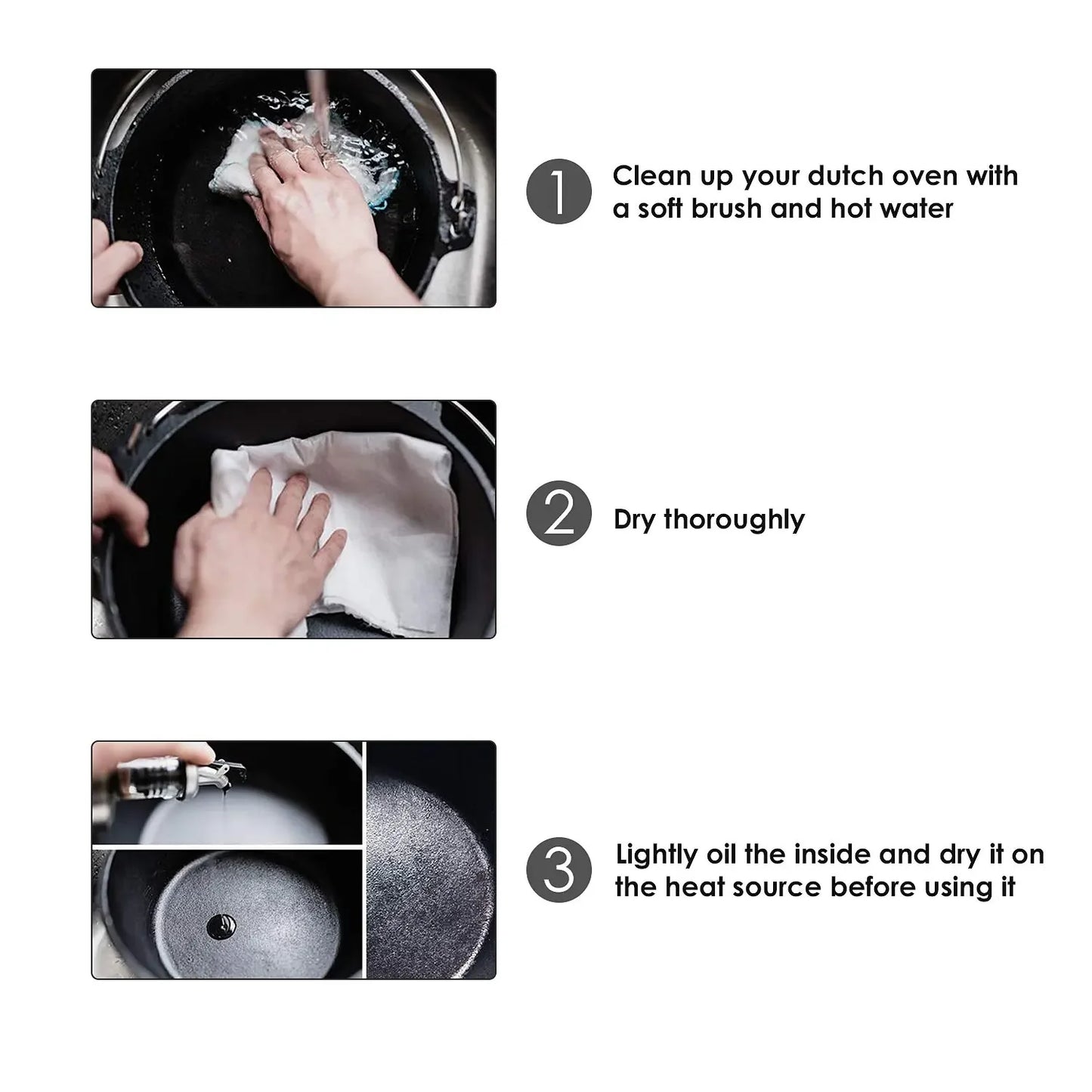 1 Clean up your dutch oven with a soft brush and hot water

2 Dry thoroughly

3 Lightly oil the inside and dry it on the heat source before using it