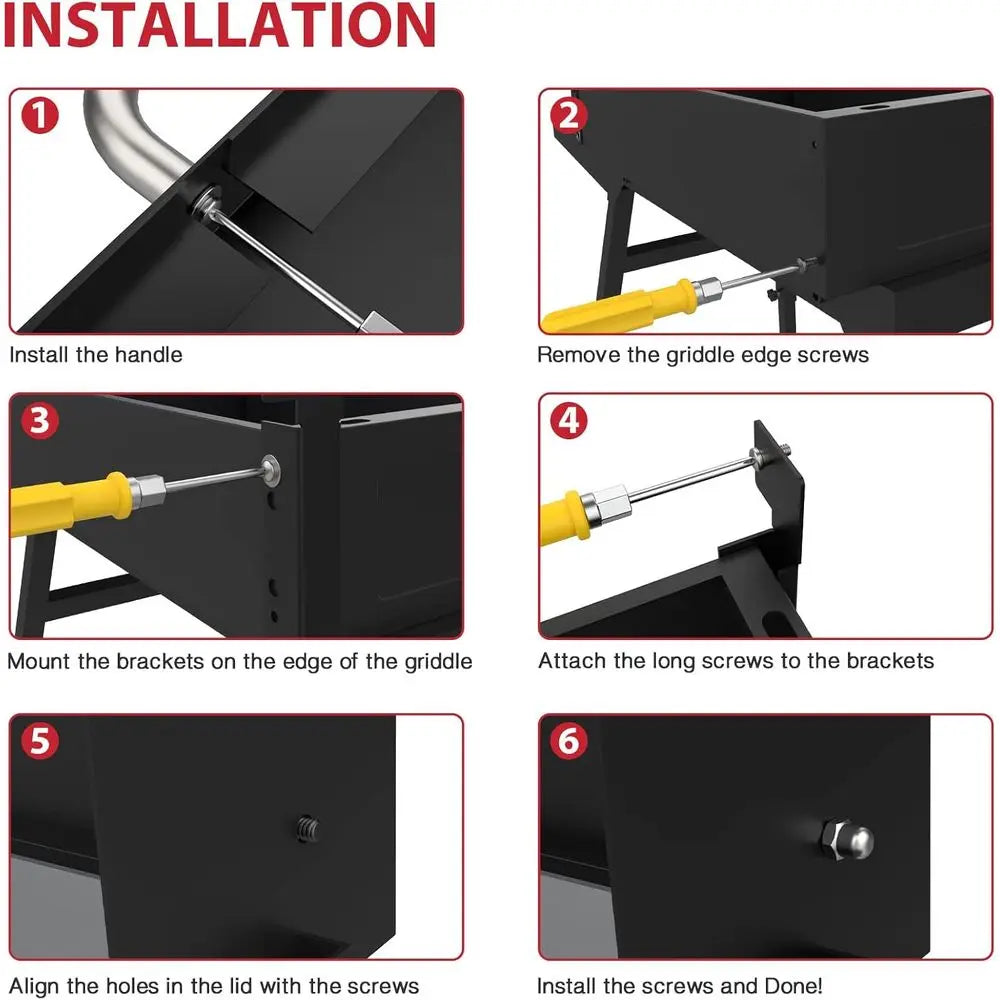 INSTALLATION

1

Install the handle

2

Remove the griddle edge screws

3

Mount the brackets on the edge of the griddle

4

Attach the long screws to the brackets

5

Align the holes in the lid with the screws

6

Install the screws and Done!